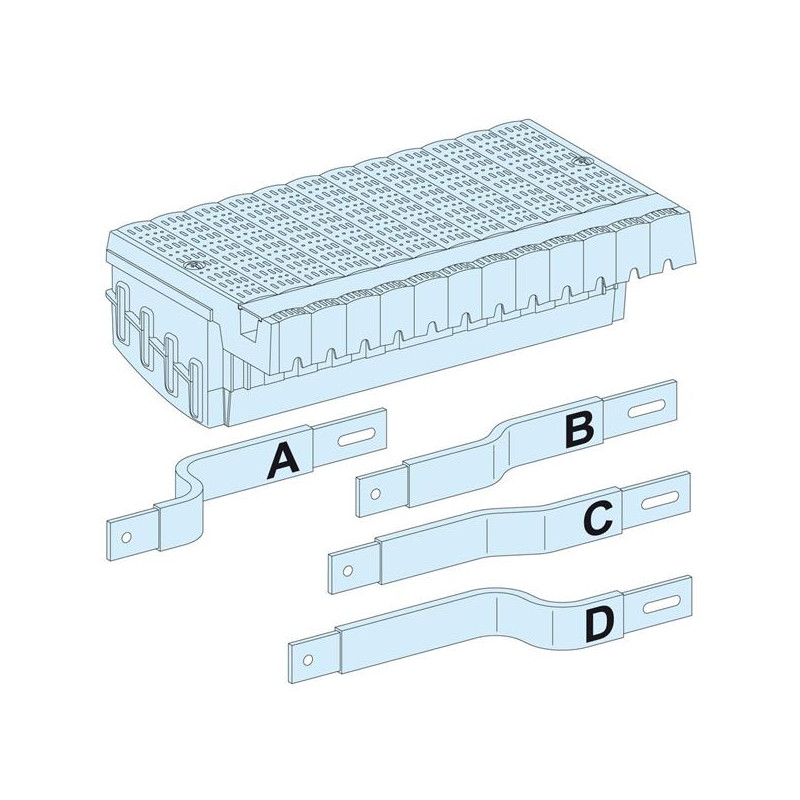 A
B
C
D